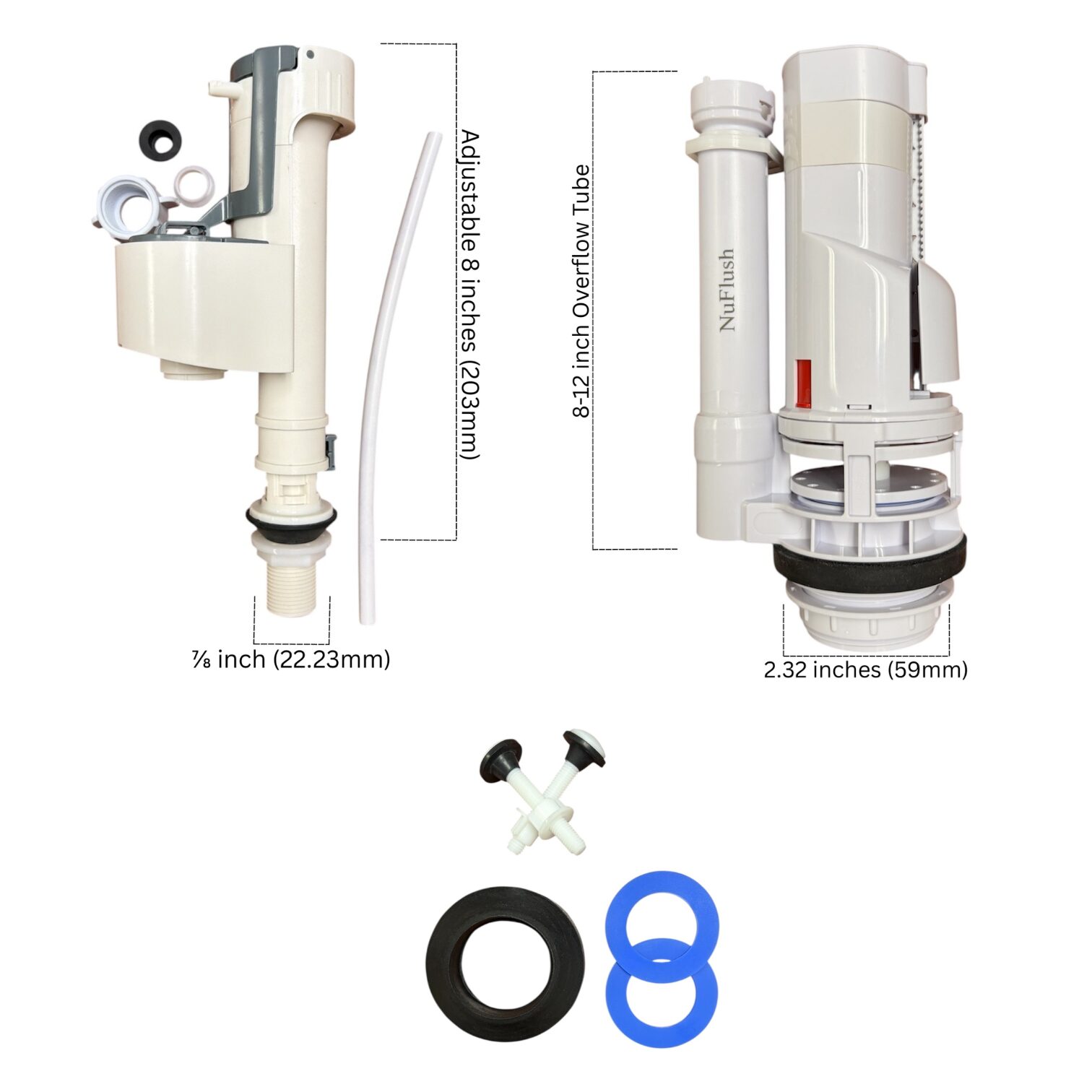 Adjustable 8 inches (203mm)

⅞ inch (22.23mm)

8-12 inch Overflow Tube

NuFlush

2.32 inches (59mm)